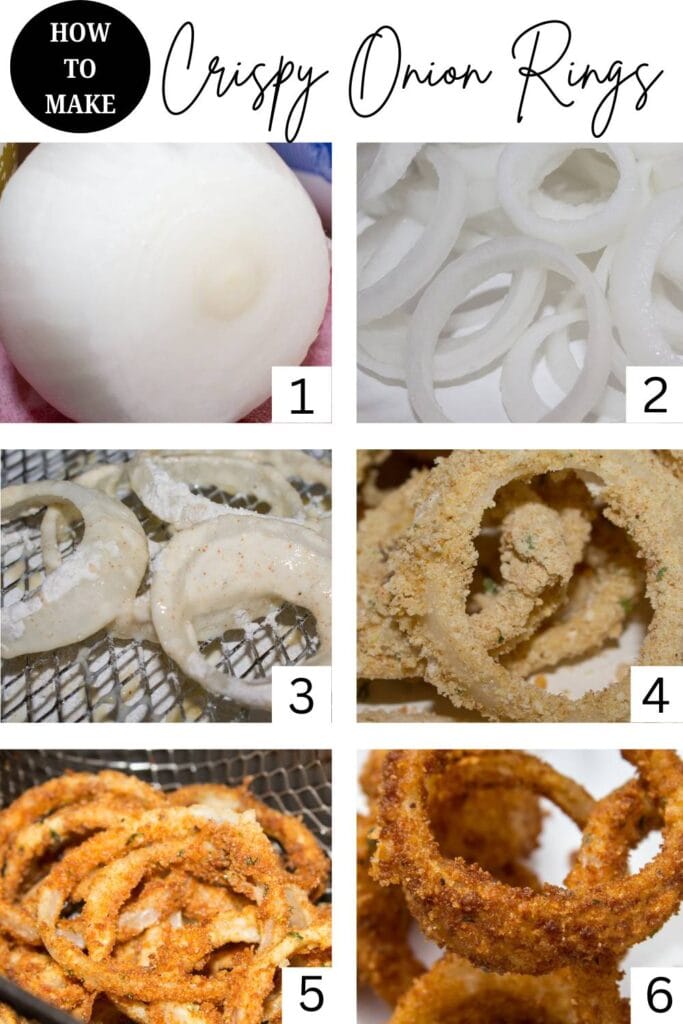 HOW TO MAKE

Crispy Onion Rings

1

2

3

4

5

6