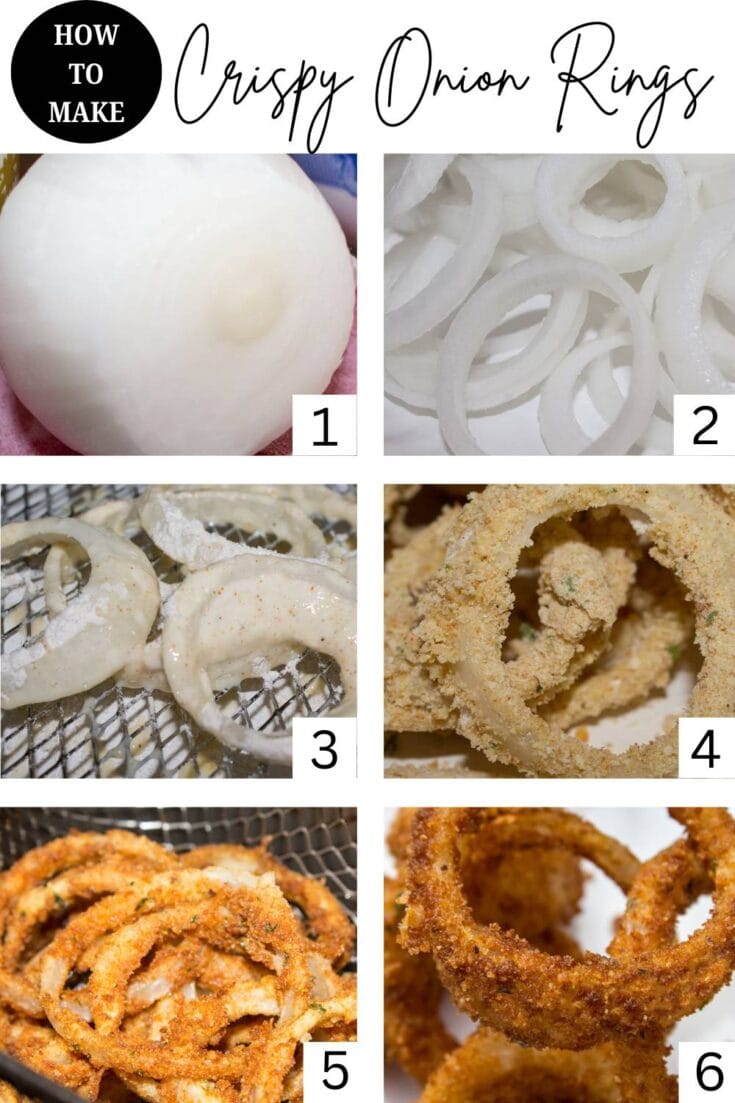 HOW TO MAKE

Crispy Onion Rings

1

2

3

4

5

6