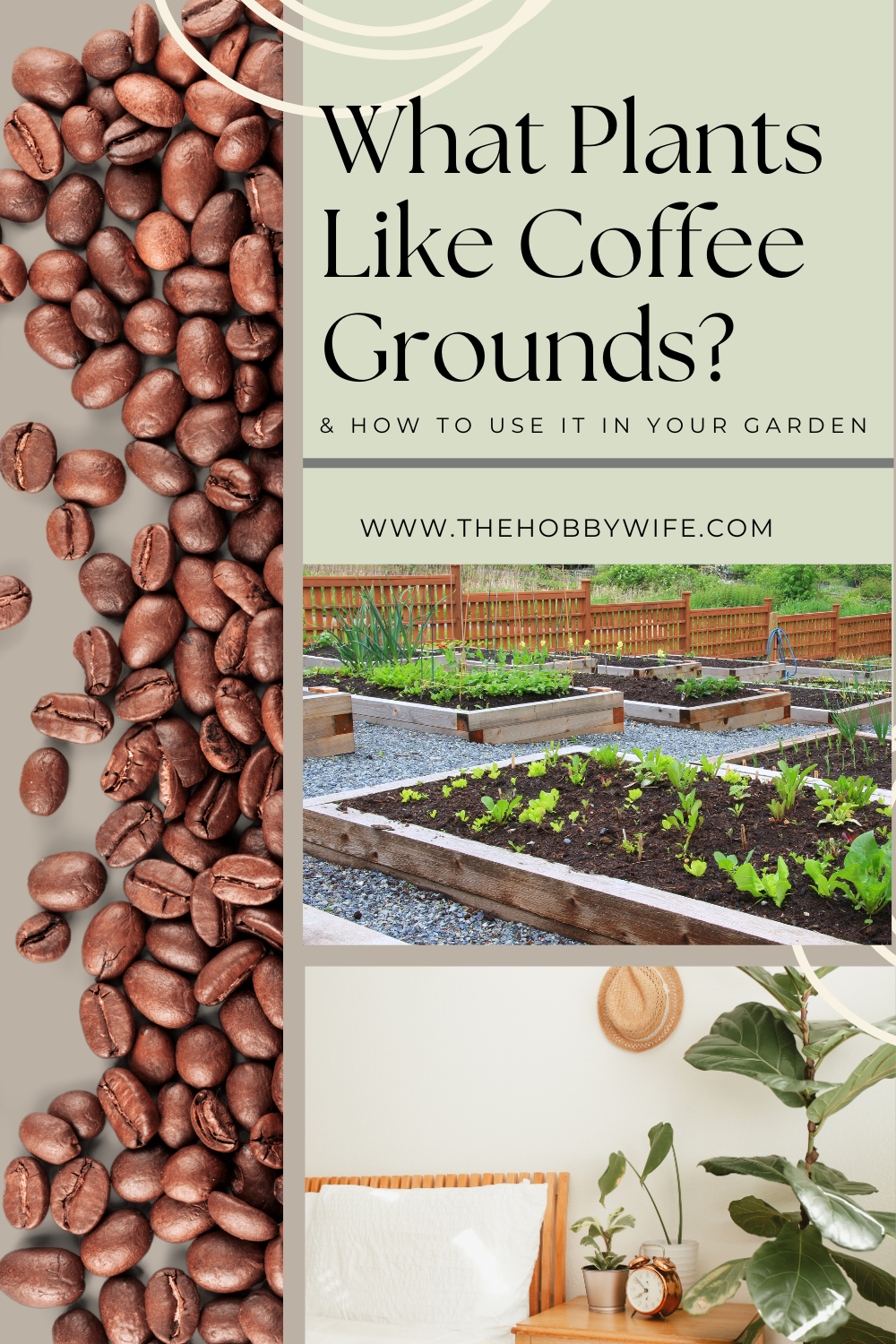 What Plants Like Coffee Grounds?

& HOW TO USE IT IN YOUR GARDEN

WWW.THEHOBBYWIFE.COM